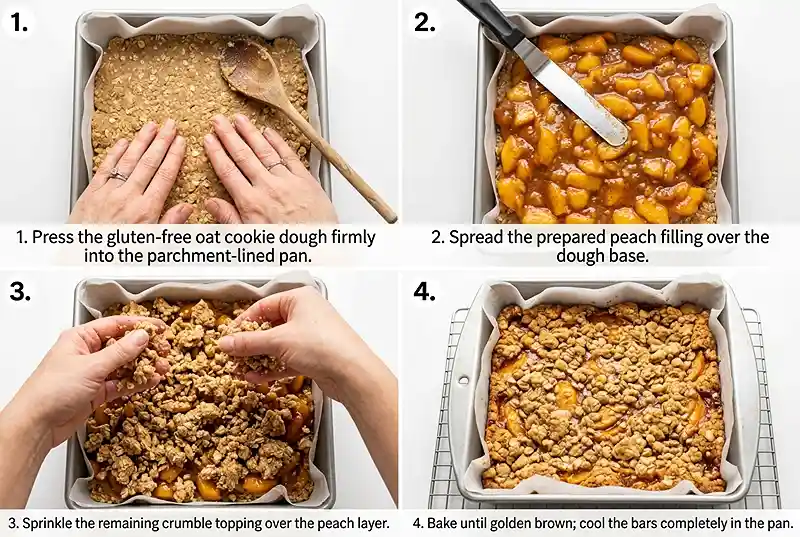 1.

1. Press the gluten-free oat cookie dough firmly into the parchment-lined pan.

2.

2. Spread the prepared peach filling over the dough base.

3.

3. Sprinkle the remaining crumble topping over the peach layer.

4.

4. Bake until golden brown; cool the bars completely in the pan.