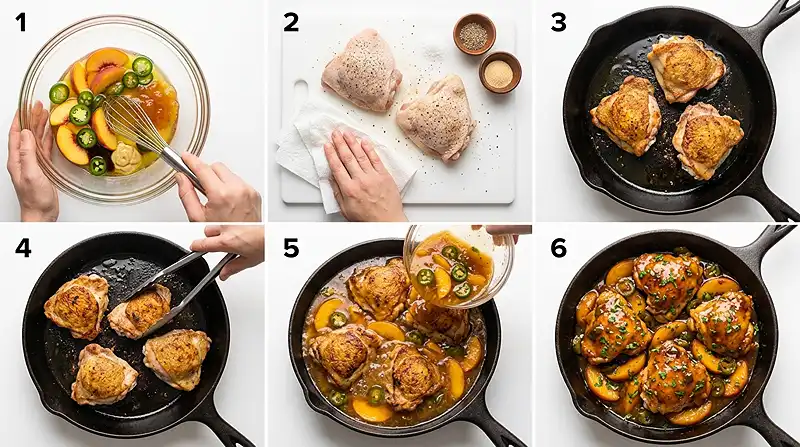 1

2

3

4

5

6