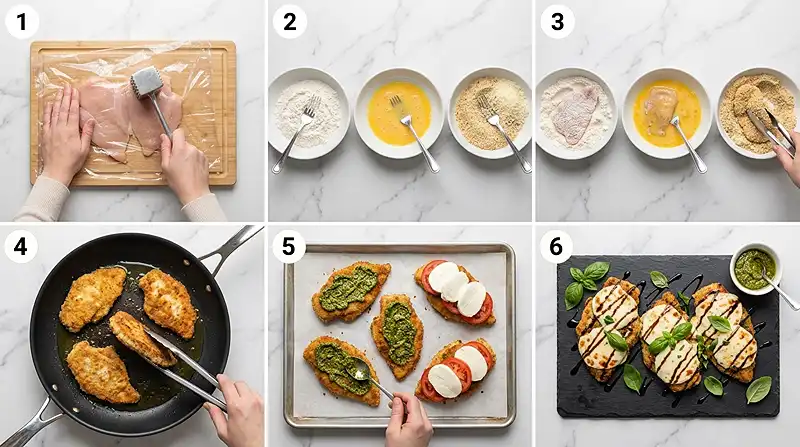 1
2
3
4
5
6