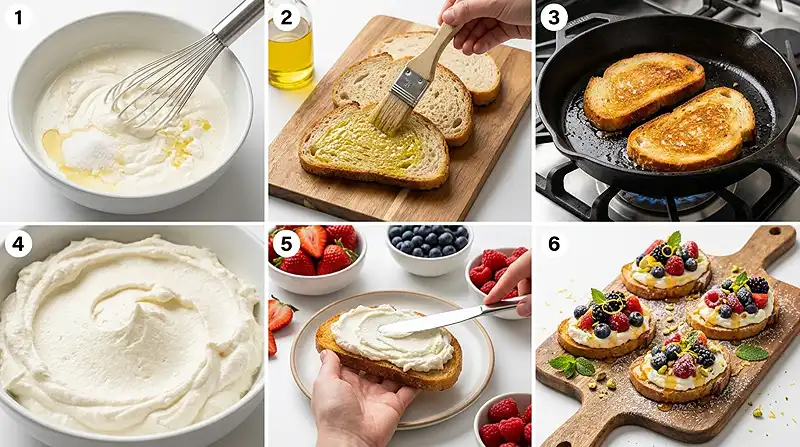 1

2

3

4

5

6