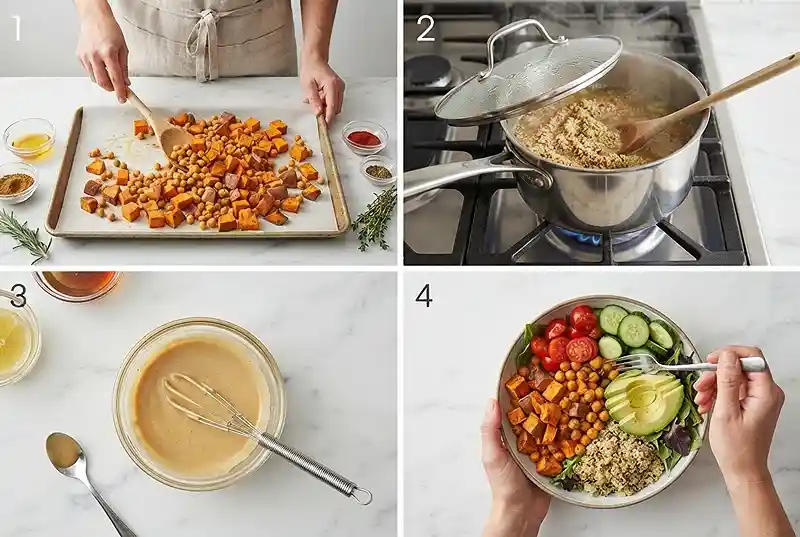 1

2

3

4