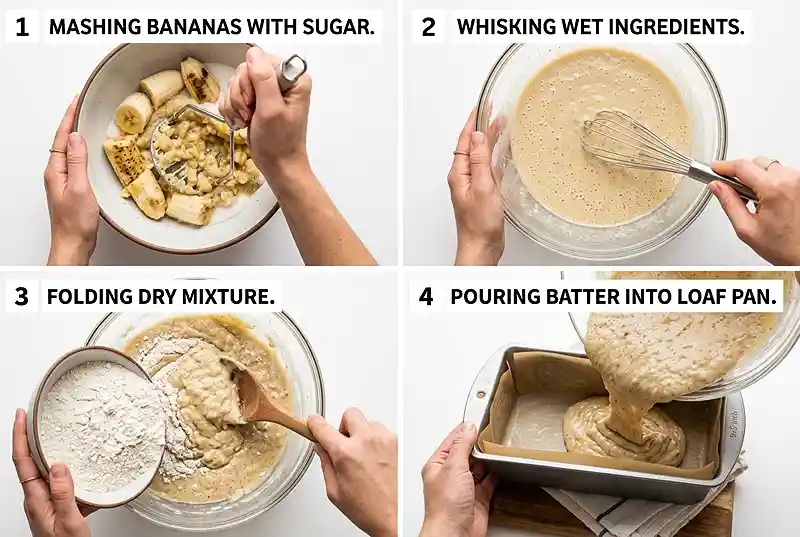 1 MASHING BANANAS WITH SUGAR.

2 WHISKING WET INGREDIENTS.

3 FOLDING DRY MIXTURE.

4 POURING BATTER INTO LOAF PAN.