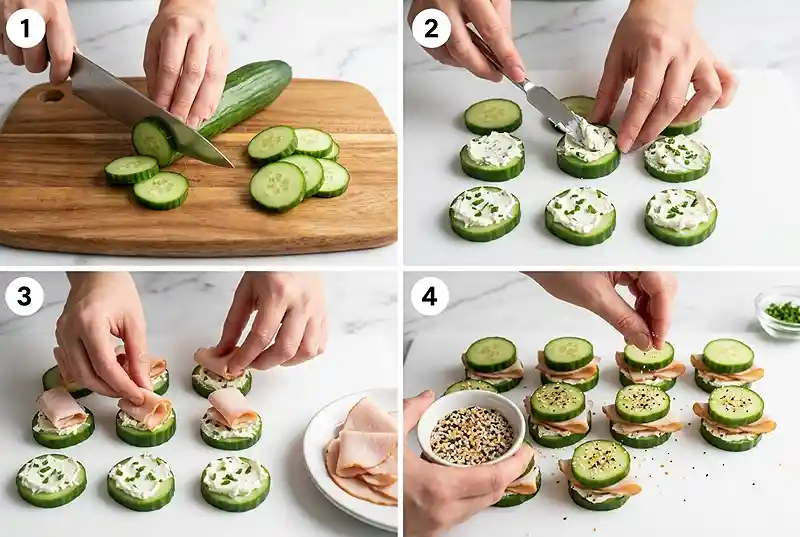 1
2
3
4