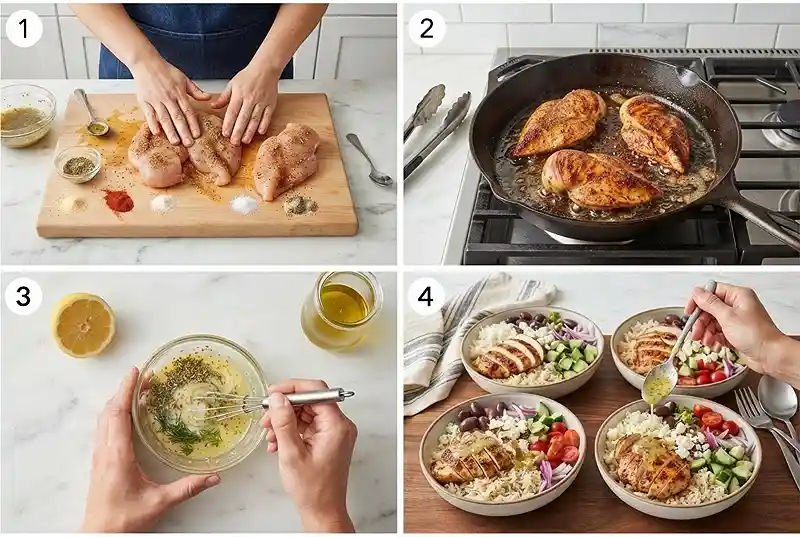 1
2
3
4