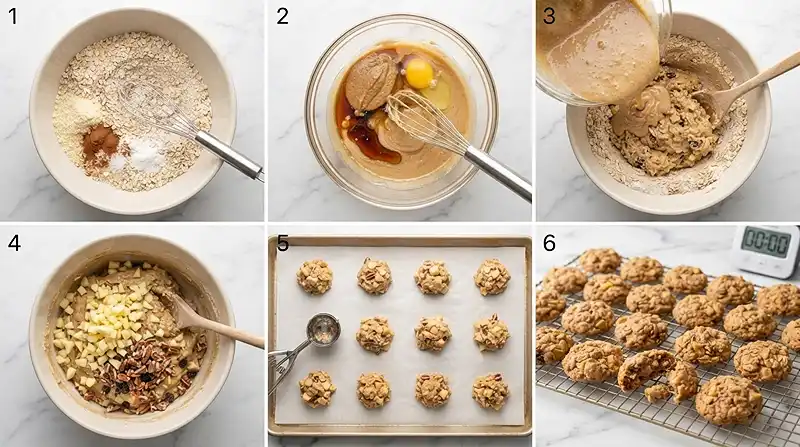 1

2

3

4

5

6

00:00