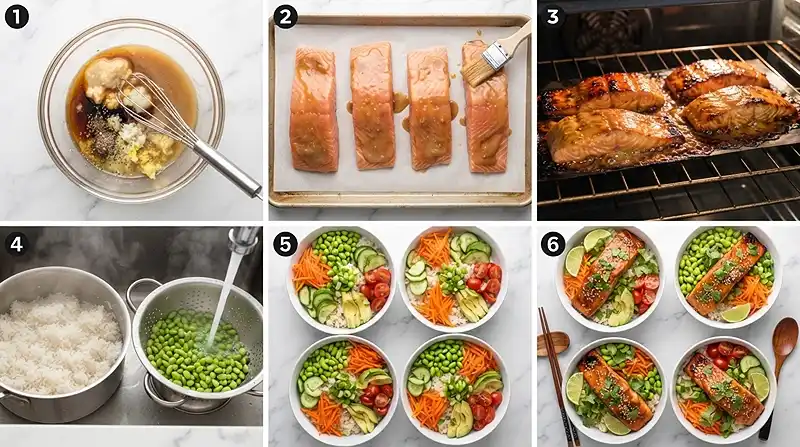 1

2

3

4

5

6