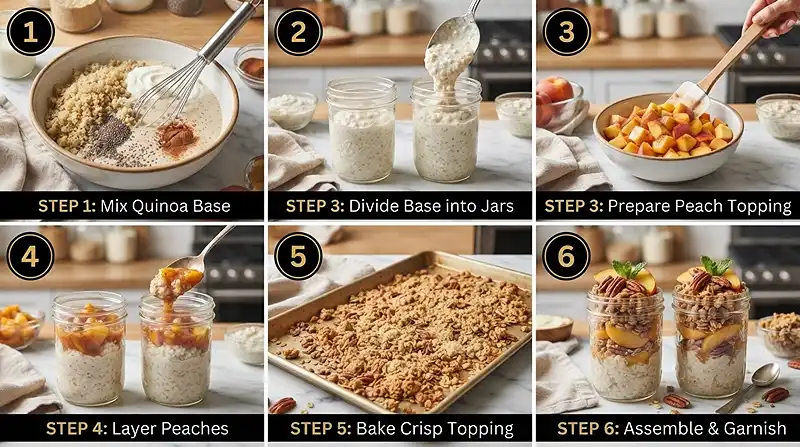 1

STEP 1: Mix Quinoa Base

2

STEP 3: Divide Base into Jars

3

STEP 3: Prepare Peach Topping

4

STEP 4: Layer Peaches

5

STEP 5: Bake Crisp Topping

6

STEP 6: Assemble & Garnish