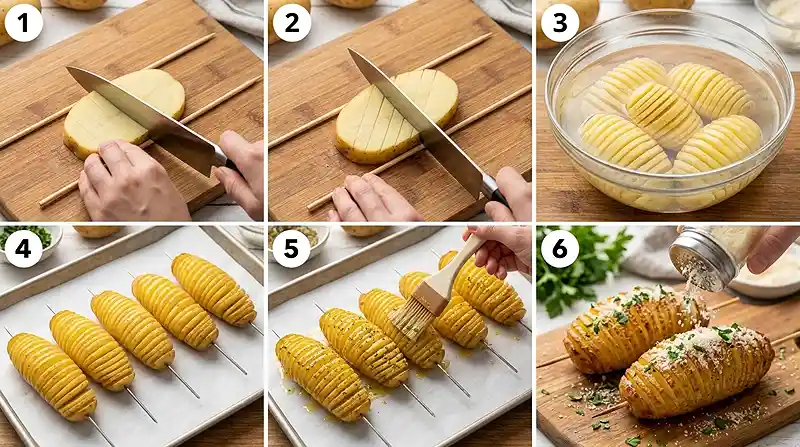 1
2
3
4
5
6