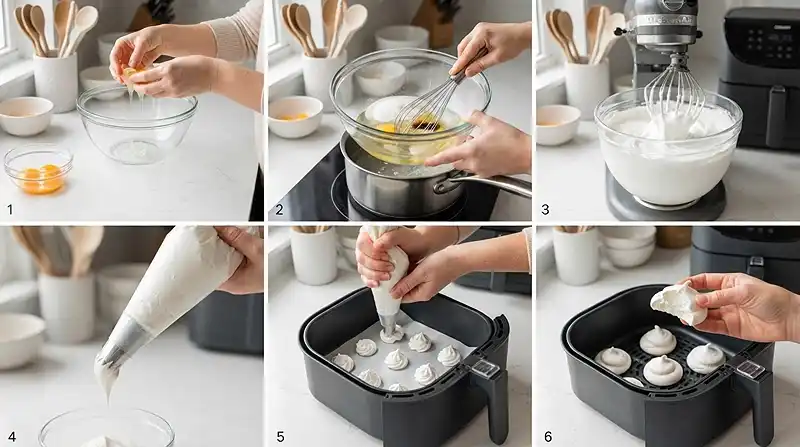 1

2

3

4

5

6