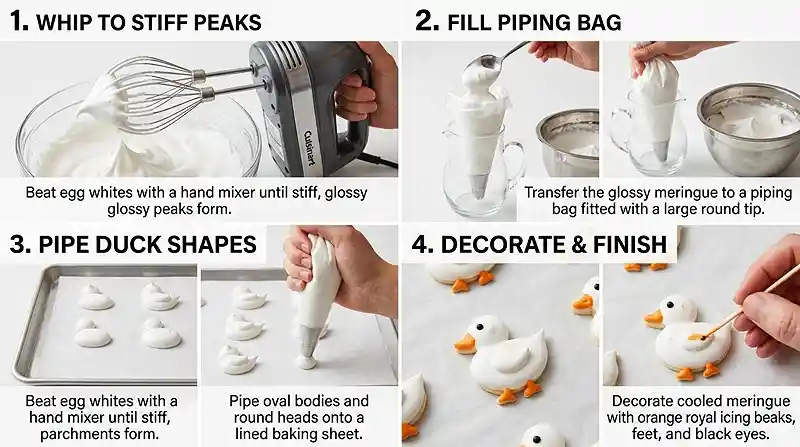 1. WHIP TO STIFF PEAKS

Cuisinart

Beat egg whites with a hand mixer until stiff, glossy glossy peaks form.

2. FILL PIPING BAG

Transfer the glossy meringue to a piping bag fitted with a large round tip.

3. PIPE DUCK SHAPES

Beat egg whites with a hand mixer until stiff, parchments form.

Pipe oval bodies and round heads onto a lined baking sheet.

4. DECORATE & FINISH

Decorate cooled meringue with orange royal icing beaks, feet, and black eyes.