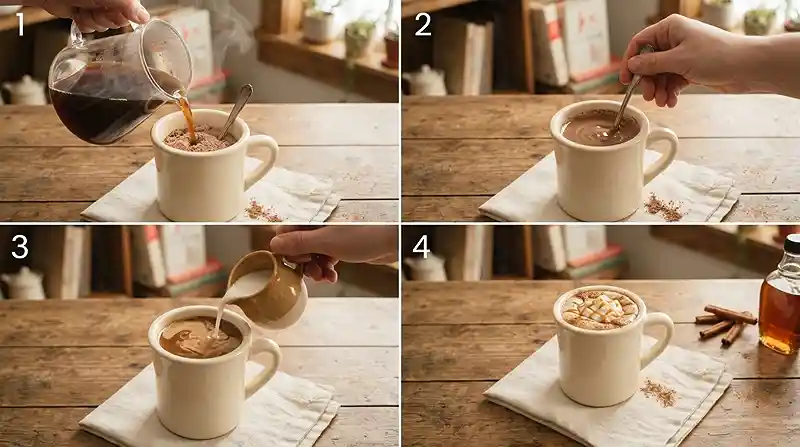 1

2

3

4