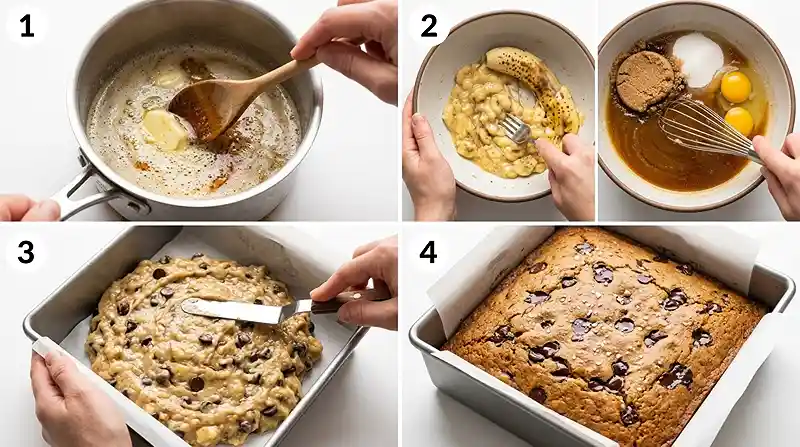 1
2
3
4