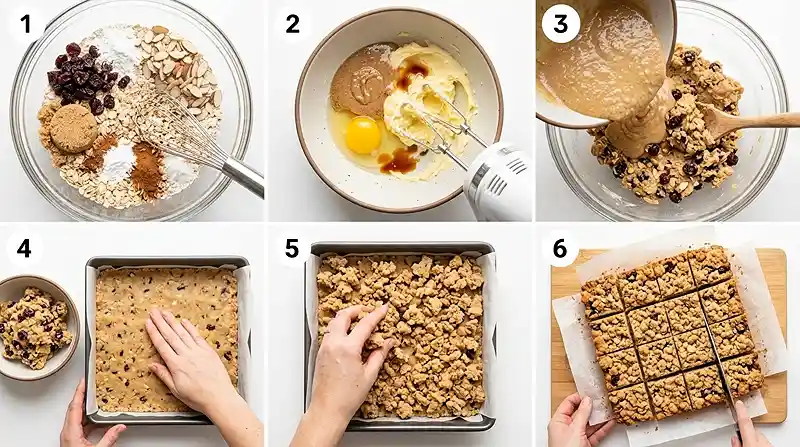 1

2

3

4

5

6