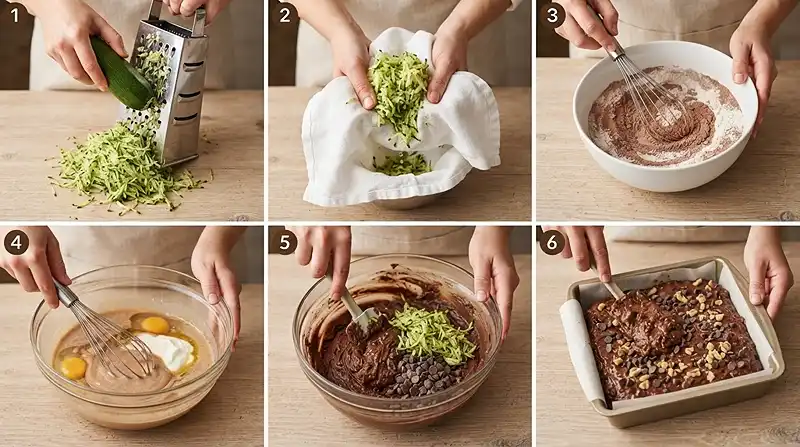 1
2
3
4
5
6