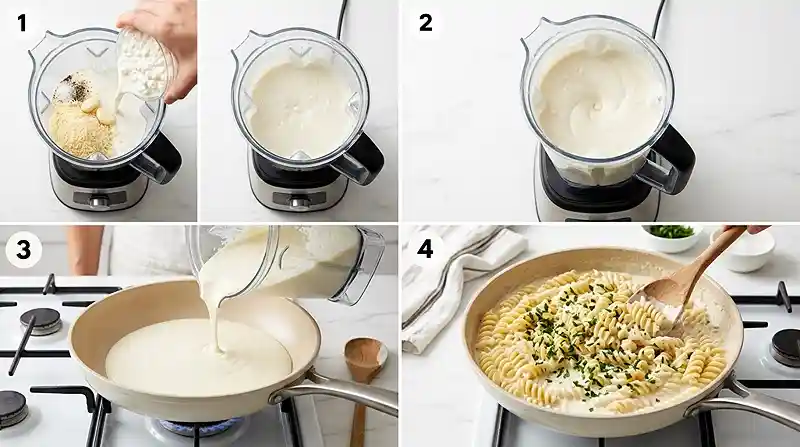 1

2

3

4