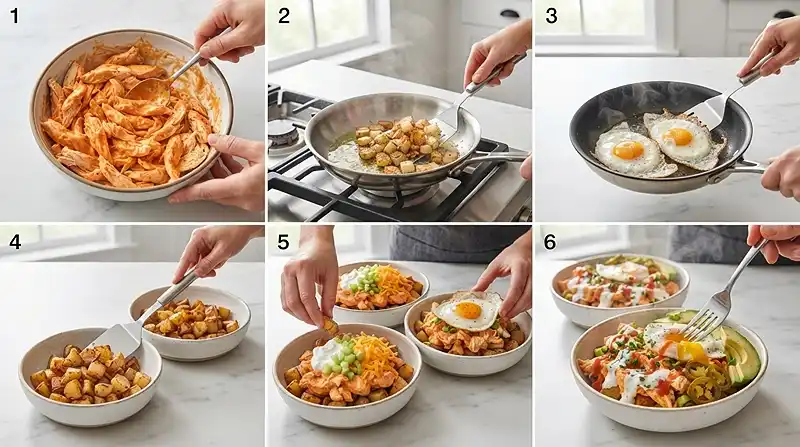 1
2
3
4
5
6