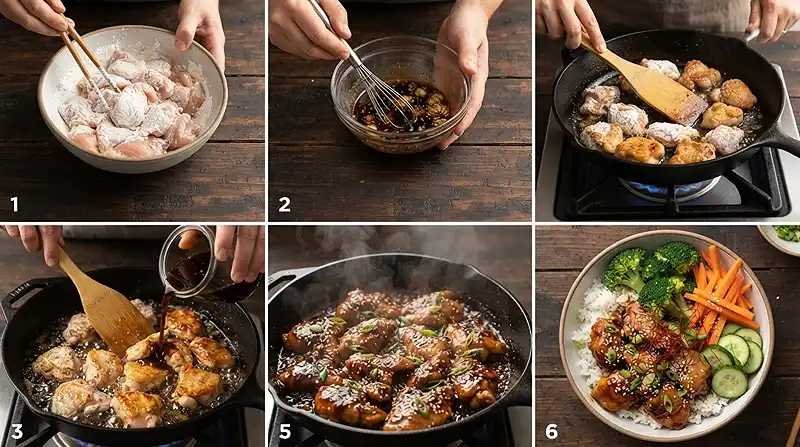 1

2

3

5

6