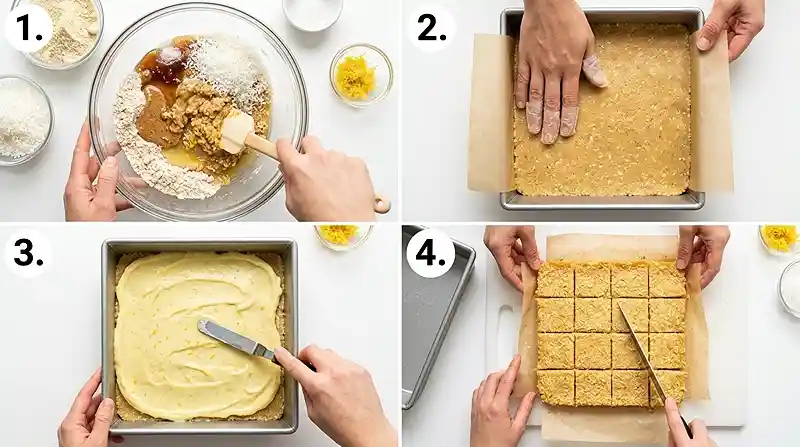 1.

2.

3.

4.