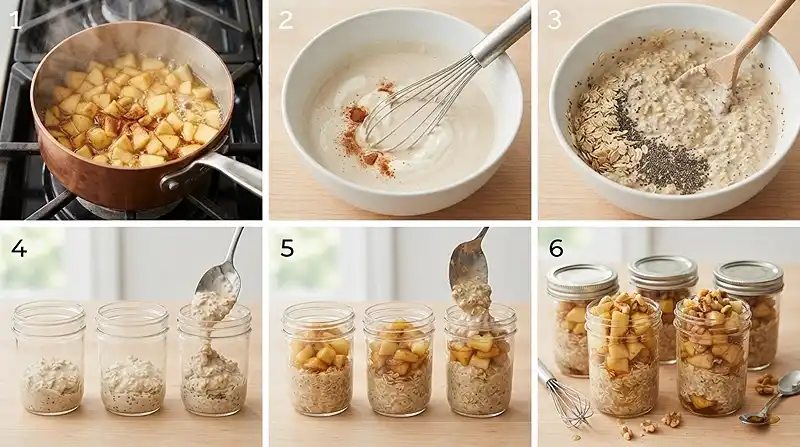 1

2

3

4

5

6