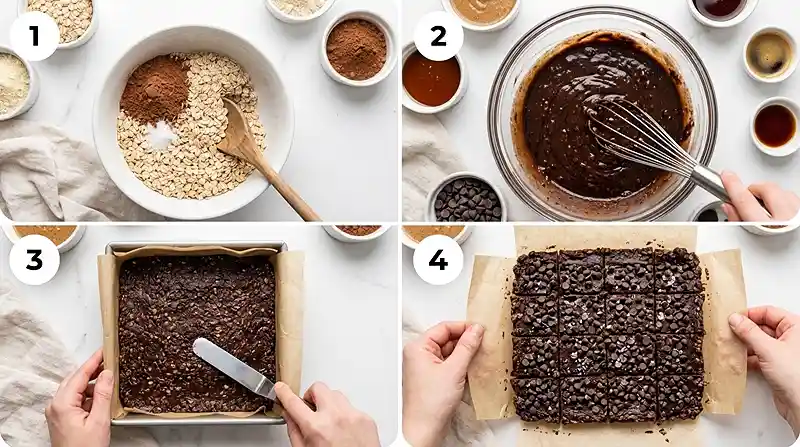 1

2

3

4