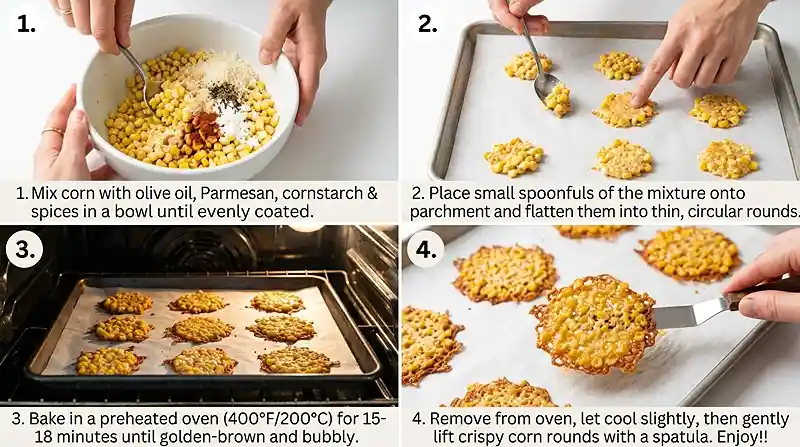 1.

1. Mix corn with olive oil, Parmesan, cornstarch & spices in a bowl until evenly coated.

2.

2. Place small spoonfuls of the mixture onto parchment and flatten them into thin, circular rounds.

3.

3. Bake in a preheated oven (400°F/200°C) for 15-18 minutes until golden-brown and bubbly.

4.

4. Remove from oven, let cool slightly, then gently lift crispy corn rounds with a spatula. Enjoy!!