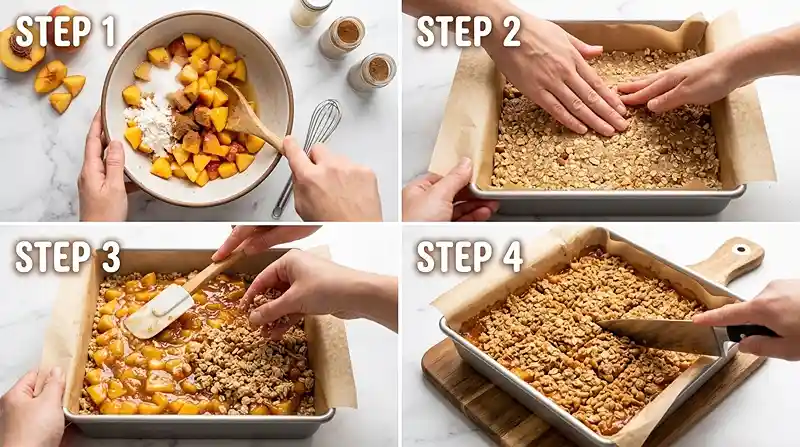 STEP 1

STEP 2

STEP 3

STEP 4