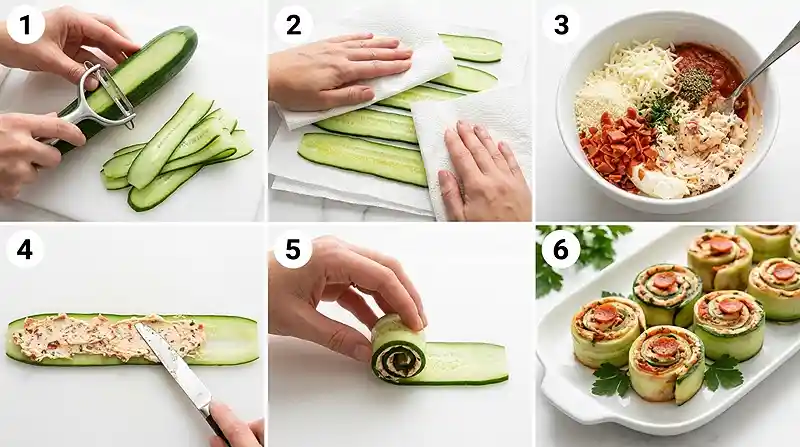 1
2
3
4
5
6