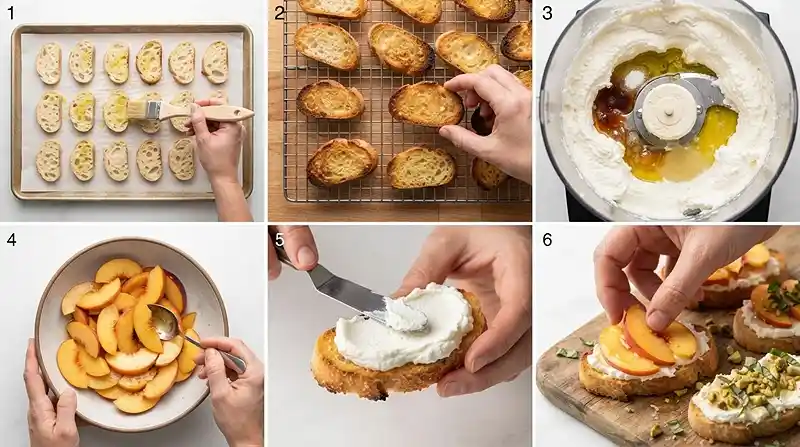 1
2
3
4
5
6