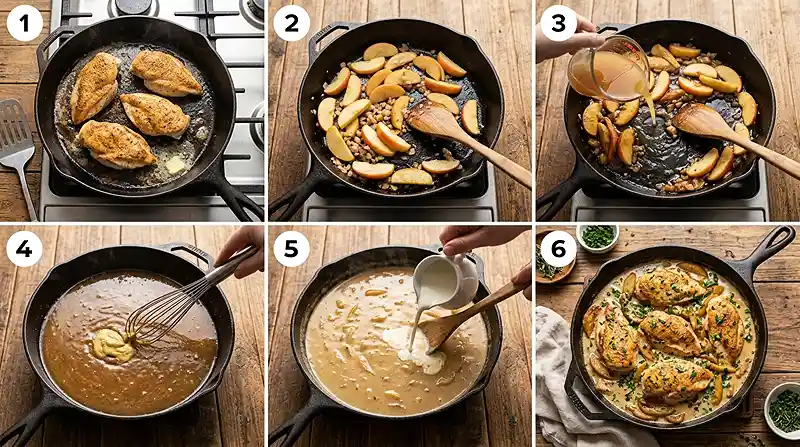 1
2
3
4
5
6