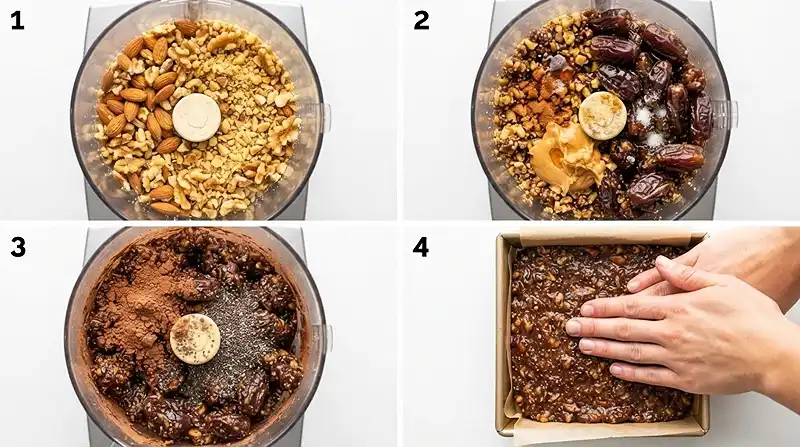 1

2

3

4