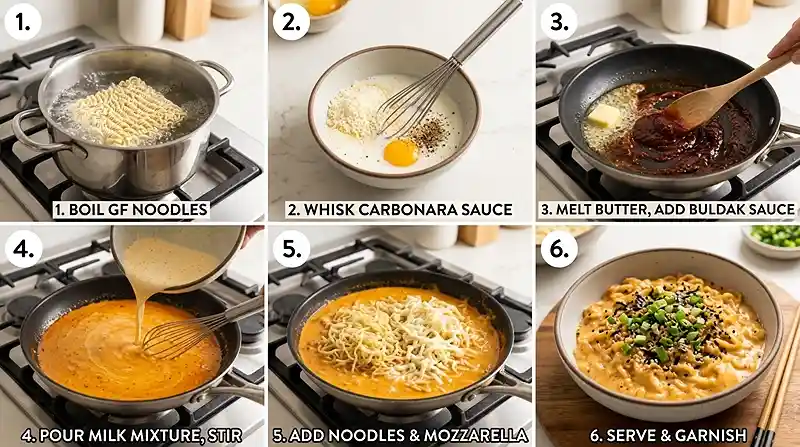 1.

1. BOIL GF NOODLES

2.

2. WHISK CARBONARA SAUCE

3.

3. MELT BUTTER, ADD BULDAK SAUCE

4.

4. POUR MILK MIXTURE, STIR

5.

5. ADD NOODLES & MOZZARELLA

6.

6. SERVE & GARNISH