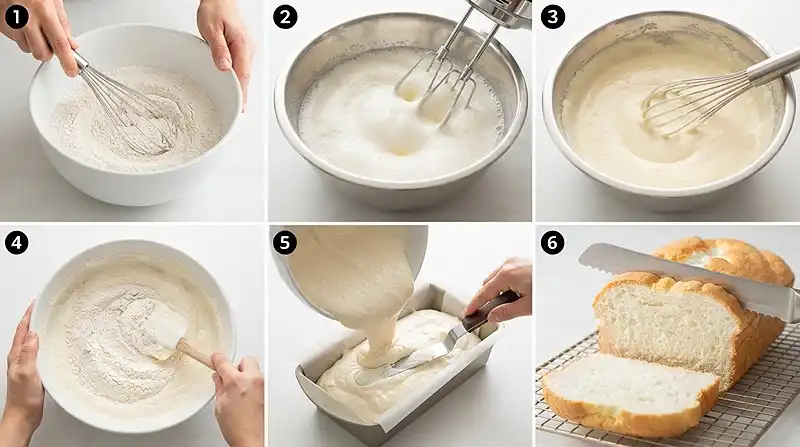 1
2
3
4
5
6