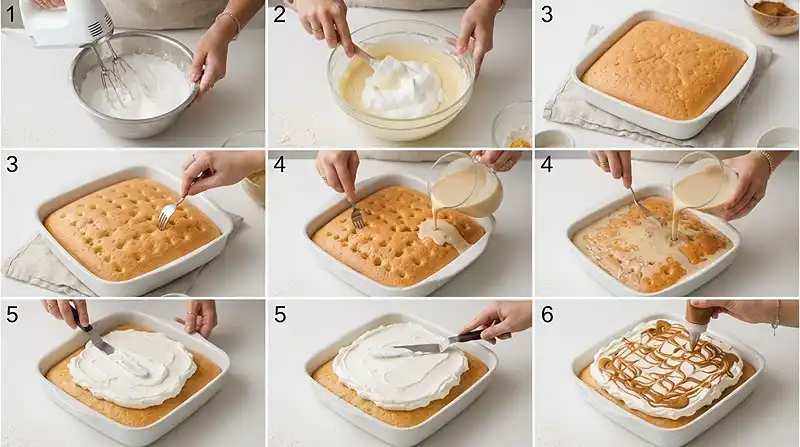 1

2

3

3

4

4

5

5

6