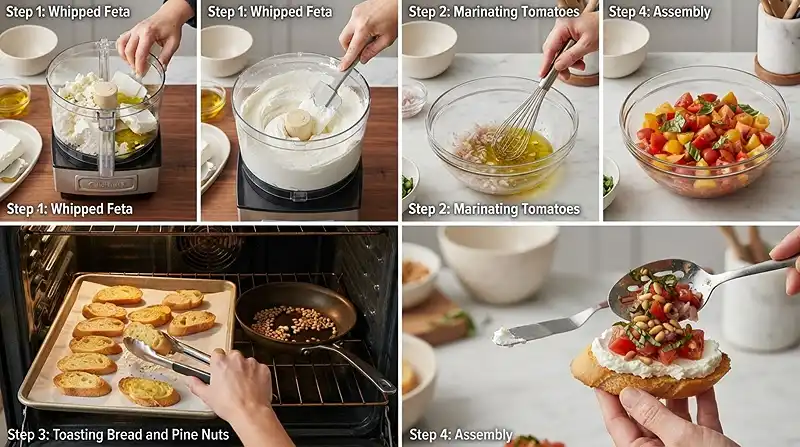 Step 1: Whipped Feta

Step 1: Whipped Feta

Step 2: Marinating Tomatoes

Step 4: Assembly

Step 1: Whipped Feta

Step 2: Marinating Tomatoes

Step 3: Toasting Bread and Pine Nuts

Step 4: Assembly