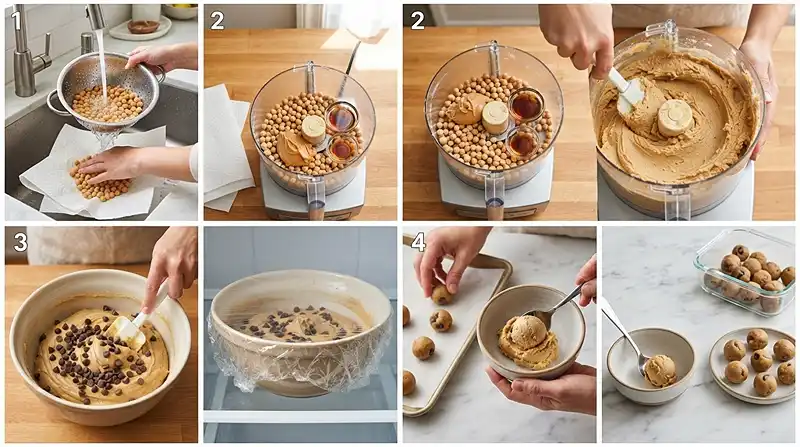 1

2

2

3

4