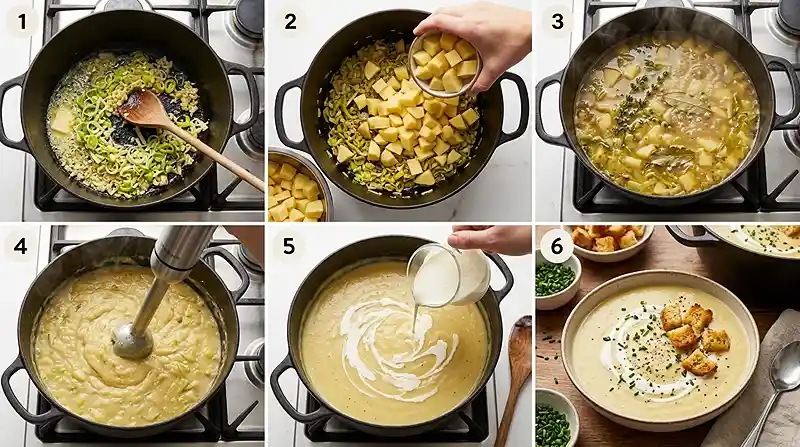 1
2
3
4
5
6