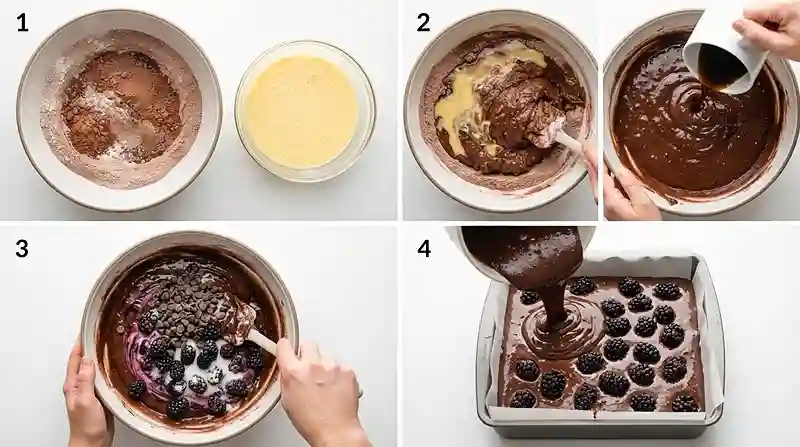 1

2

3

4