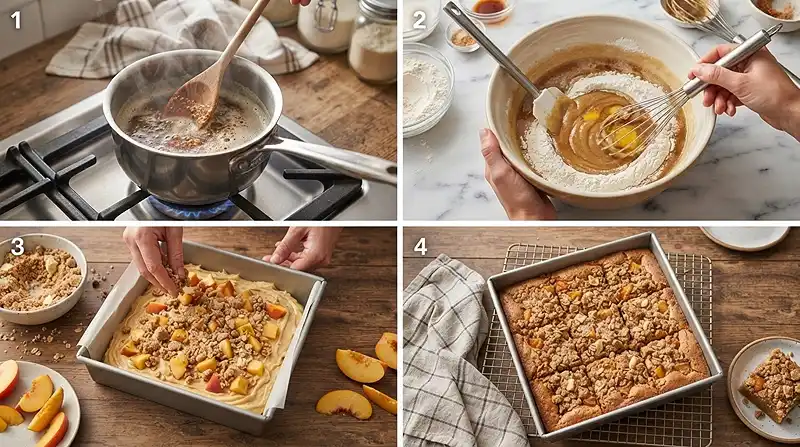 1

2

3

4