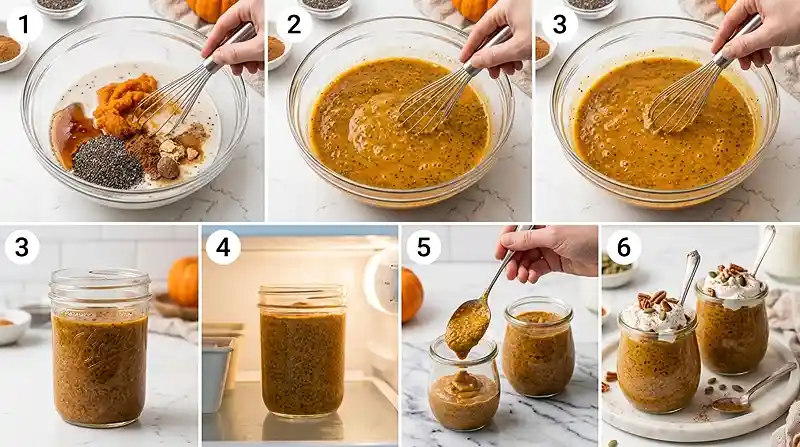 1

2

3

3

4

5

6