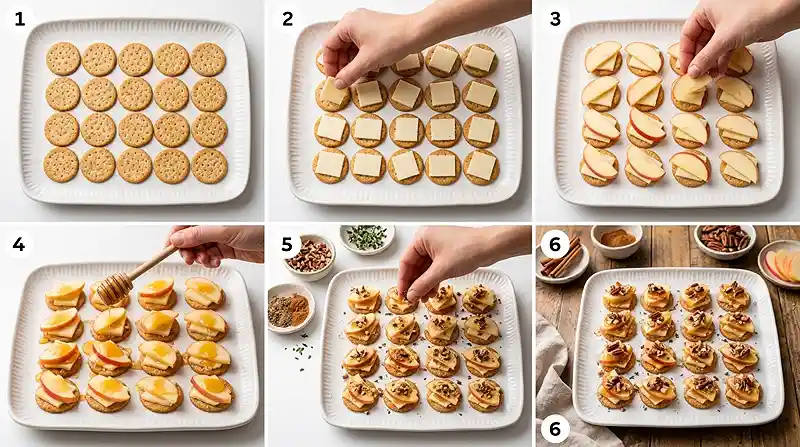 1

2

3

4

5

6

6