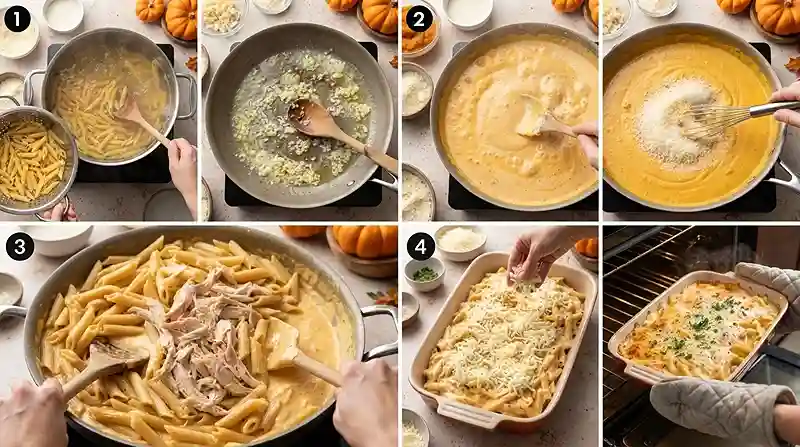 1

2

3

4