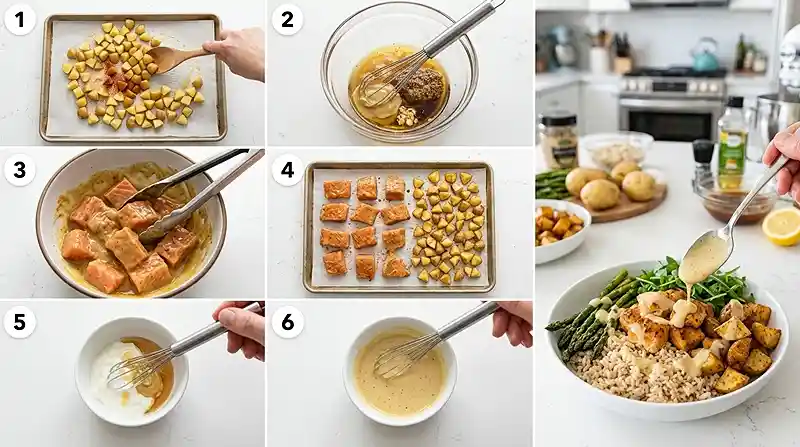 1
2
3
4
5
6