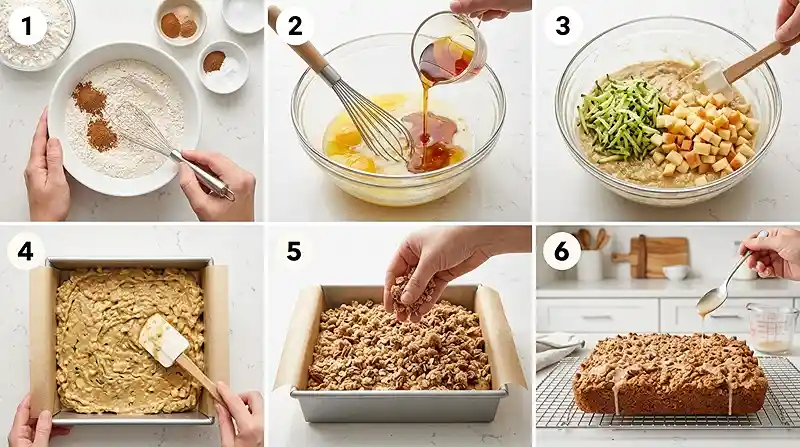 1
2
3
4
5
6