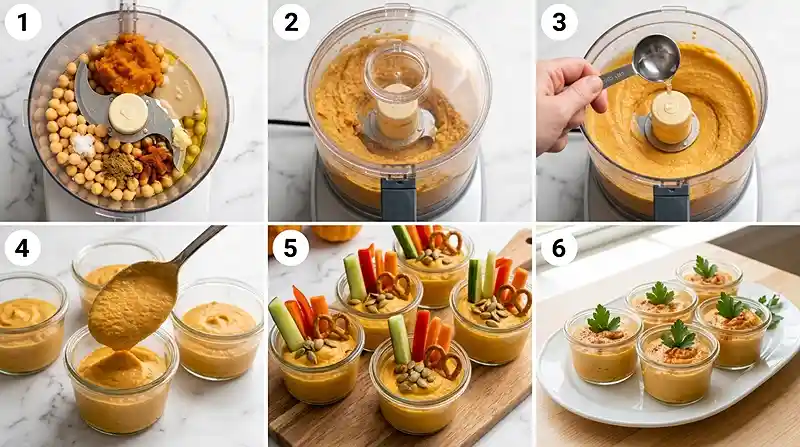 1
2
3
4
5
6