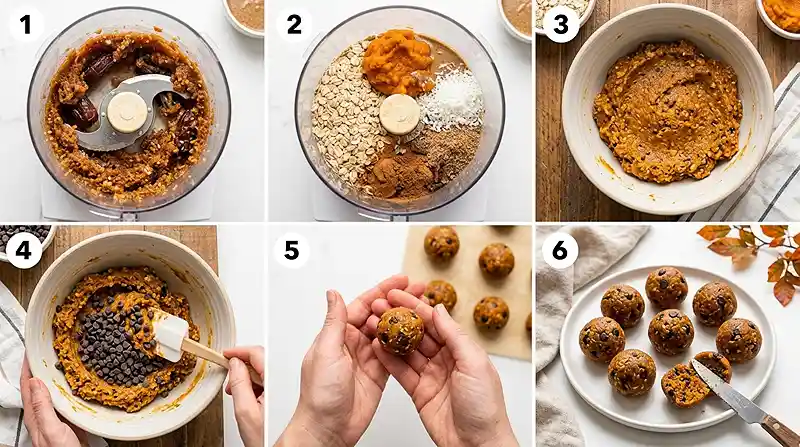 1

2

3

4

5

6