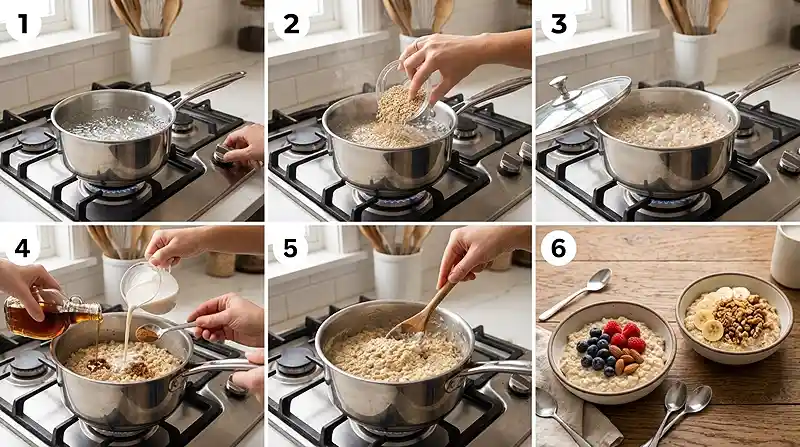 1
2
3
4
5
6