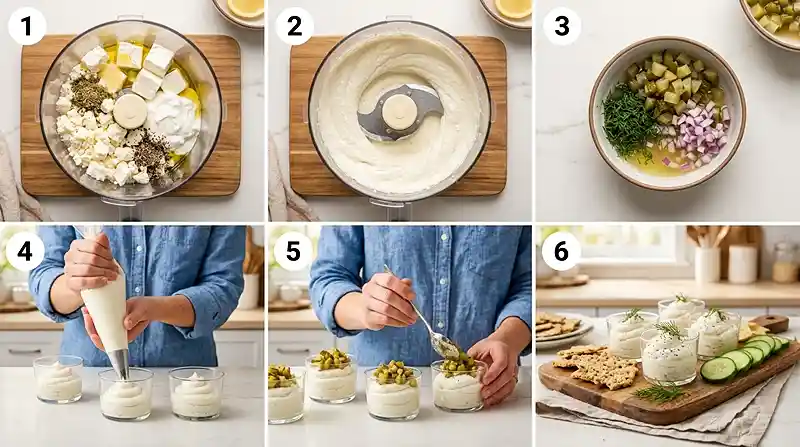 1

2

3

4

5

6