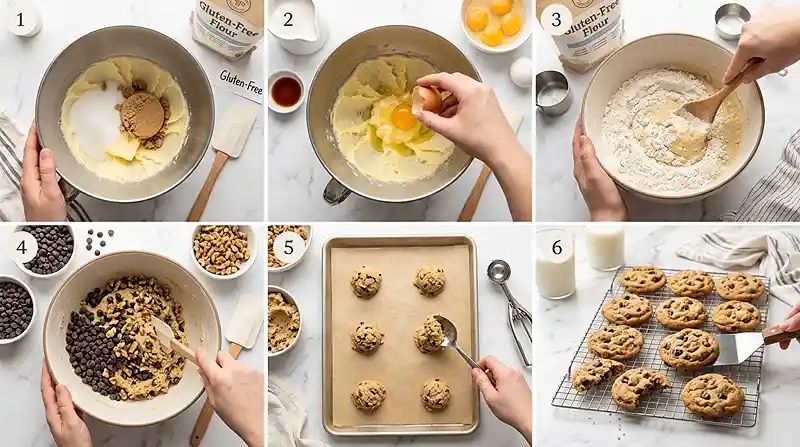 1

Gluten-Free Flour

Gluten-Free

2

3

Gluten-Free Flour

4

5

6