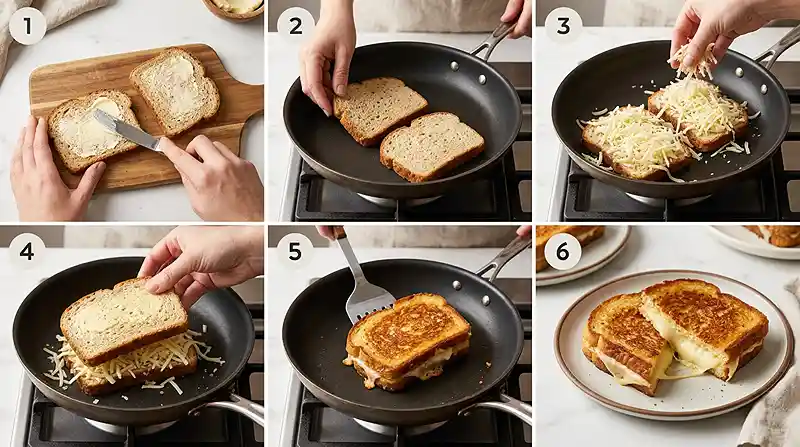 1

2

3

4

5

6