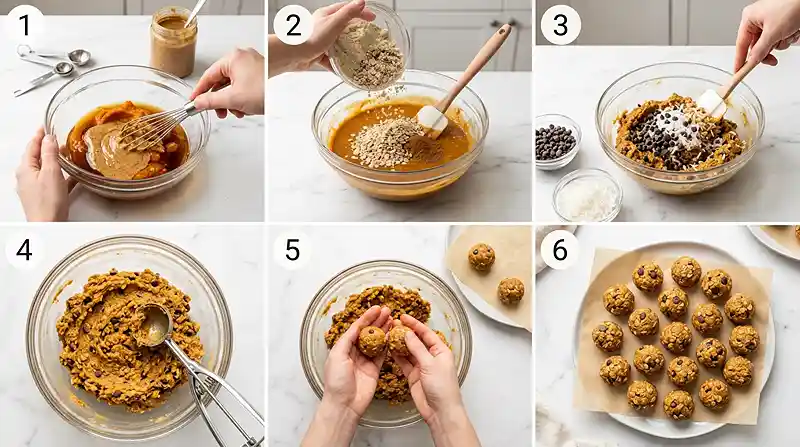 1

2

3

4

5

6